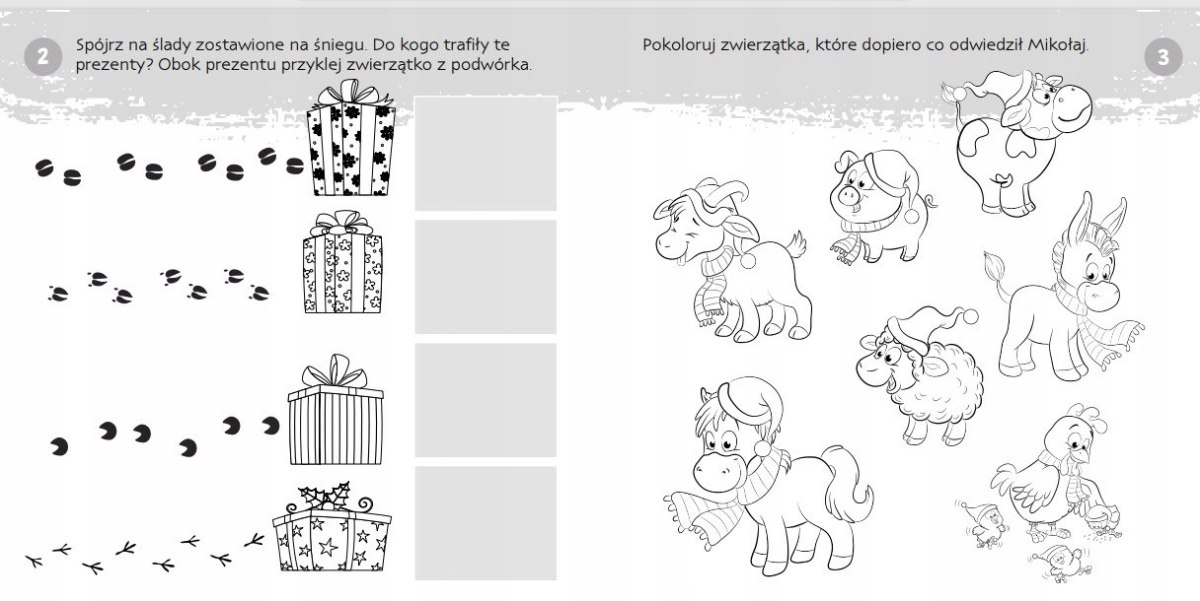 2

Spójrz na ślady zostawione na śniegu. Do kogo trafiły te prezenty? Obok prezentu przyklej zwierzątko z podwórka.

Pokoloruj zwierzątka, które dopiero co odwiedził Mikołaj.

3